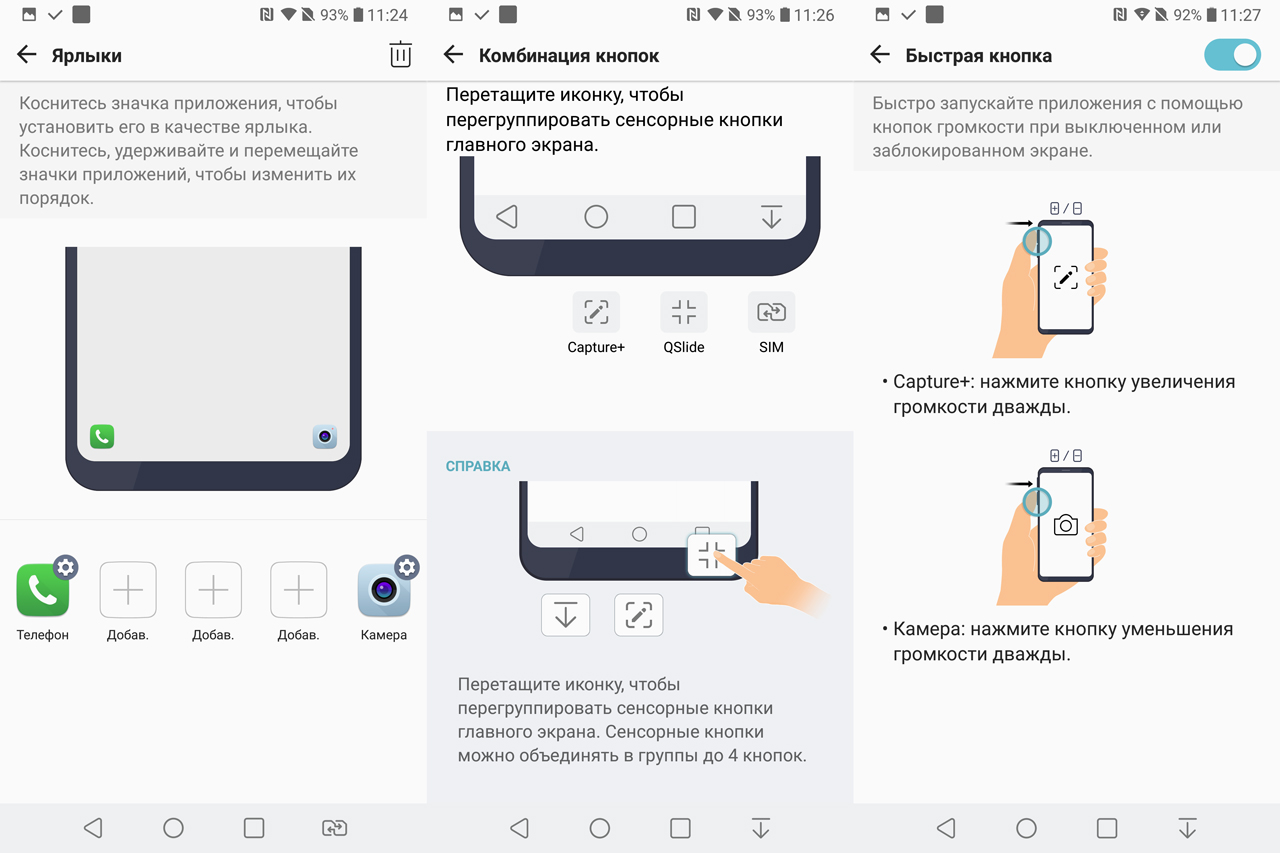 93% 11:24

Ярлыки

Коснитесь значка приложения, чтобы установить его в качестве ярлыка. Коснитесь, удерживайте и перемещайте значки приложений, чтобы изменить их порядок.

Телефон
Добав.
Добав.
Добав.
Камера

93% 11:26

Комбинация кнопок

Перетащите иконку, чтобы перегруппировать сенсорные кнопки главного экрана.

Capture+
QSlide
SIM

СПРАВКА

Перетащите иконку, чтобы перегруппировать сенсорные кнопки главного экрана. Сенсорные кнопки можно объединять в группы до 4 кнопок.

92% 11:27

Быстрая кнопка

Быстро запускайте приложения с помощью кнопок громкости при выключенном или заблокированном экране.

• Capture+: нажмите кнопку увеличения громкости дважды.

• Камера: нажмите кнопку уменьшения громкости дважды.