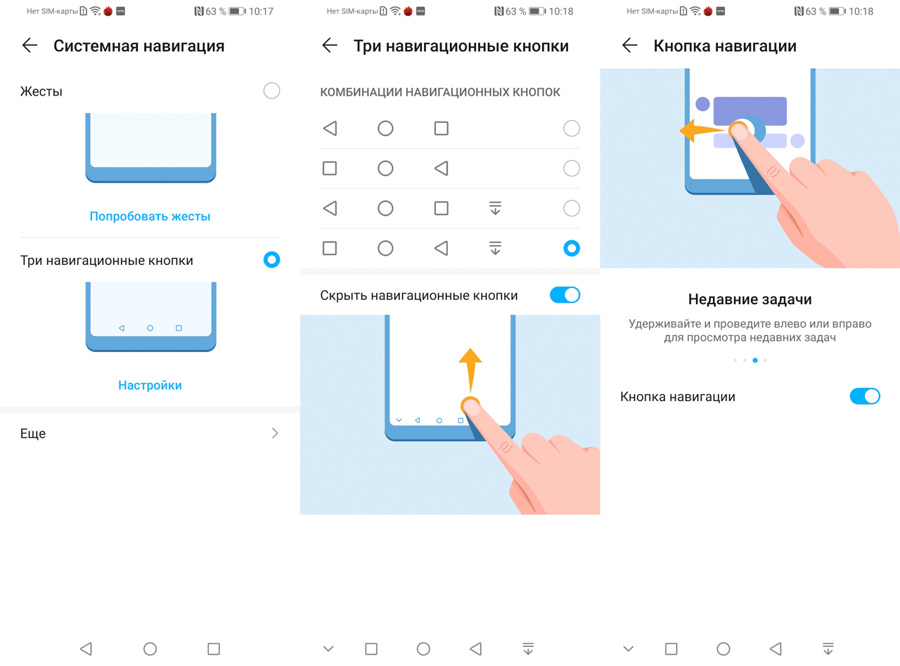 Нет SIM-карты 63 % 10:17

Системная навигация

Жесты

Попробовать жесты

Три навигационные кнопки

Настройки

Еще

Нет SIM-карты 63 % 10:18

Три навигационные кнопки

КОМБИНАЦИИ НАВИГАЦИОННЫХ КНОПОК

Скрыть навигационные кнопки

Нет SIM-карты 63 % 10:18

Кнопка навигации

Недавние задачи

Удерживайте и проведите влево или вправо для просмотра недавних задач

Кнопка навигации